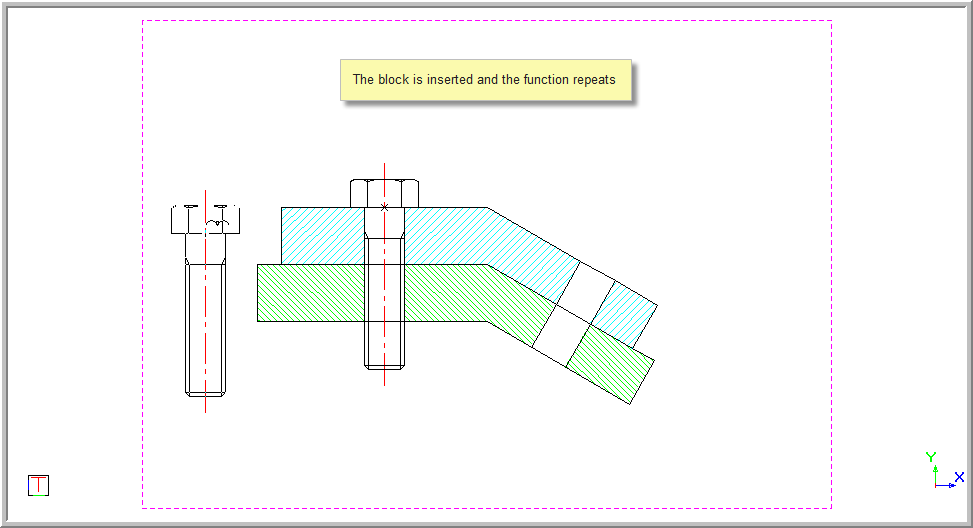 The block is inserted and the function repeats

Y
X